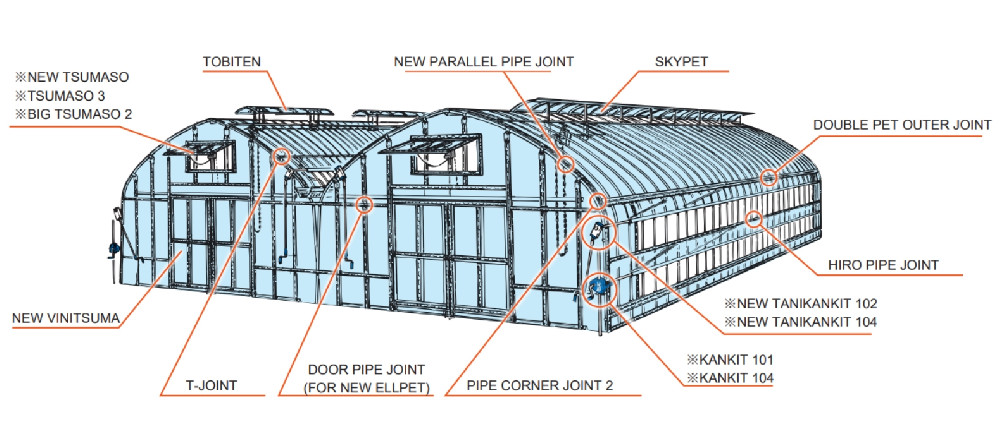 ※NEW TSUMASO
※TSUMASO 3
※BIG TSUMASO 2

TOBITEN

NEW PARALLEL PIPE JOINT

SKYPET

DOUBLE PET OUTER JOINT

HIRO PIPE JOINT

※NEW TANIKANKIT 102
※NEW TANIKANKIT 104

※KANKIT 101
※KANKIT 104

NEW VINITSUMA

T-JOINT

DOOR PIPE JOINT
(FOR NEW ELLPET)

PIPE CORNER JOINT 2